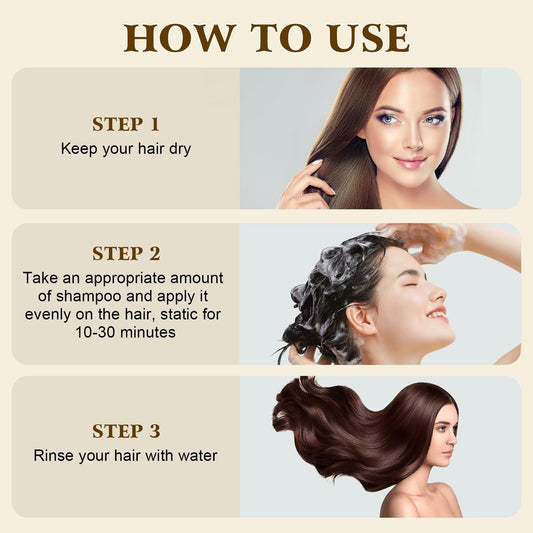 HOW TO USE

STEP 1
Keep your hair dry

STEP 2
Take an appropriate amount of shampoo and apply it evenly on the hair, static for 10-30 minutes

STEP 3
Rinse your hair with water